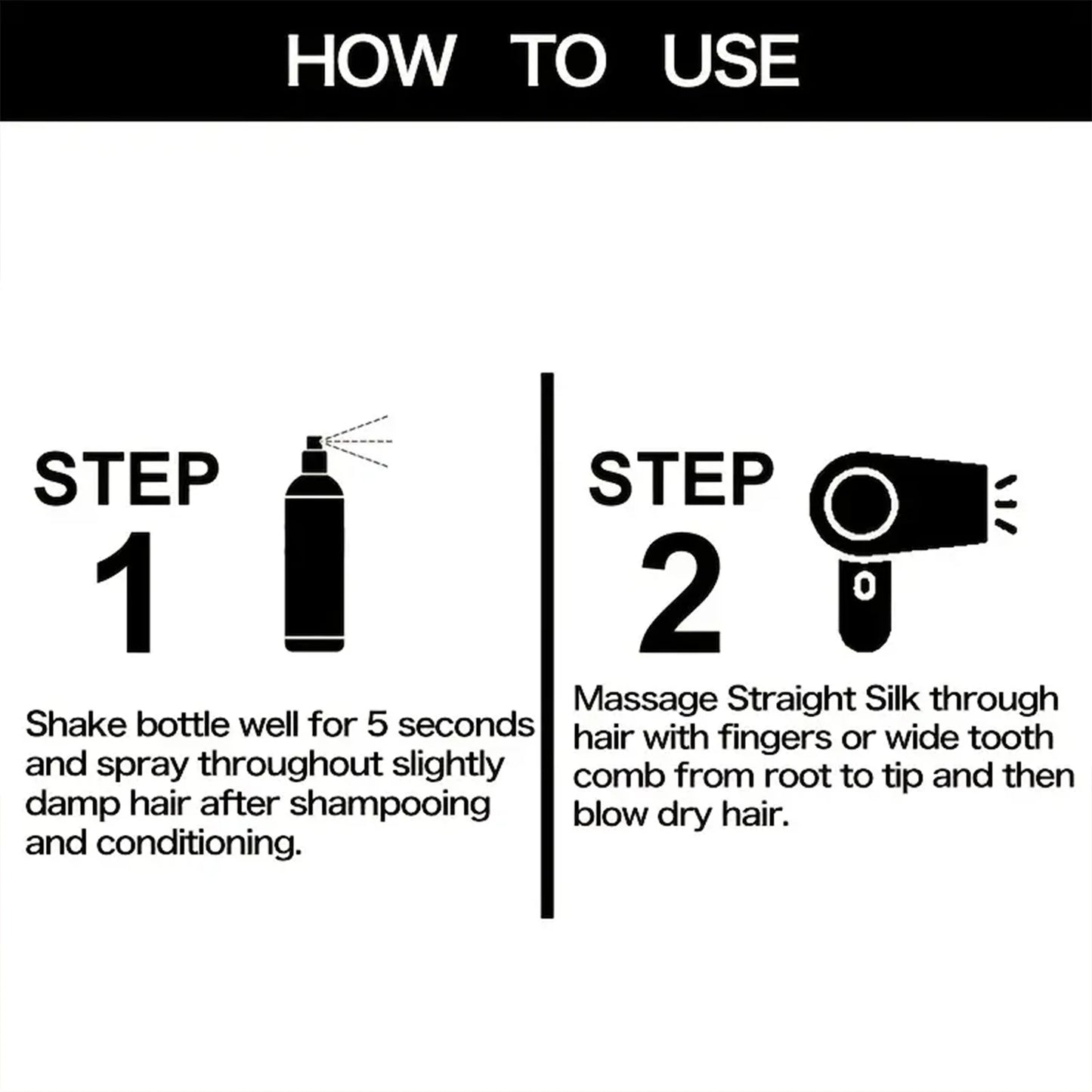 HOW TO USE

STEP 1

Shake bottle well for 5 seconds and spray throughout slightly damp hair after shampooing and conditioning.

STEP 2

Massage Straight Silk through hair with fingers or wide tooth comb from root to tip and then blow dry hair.