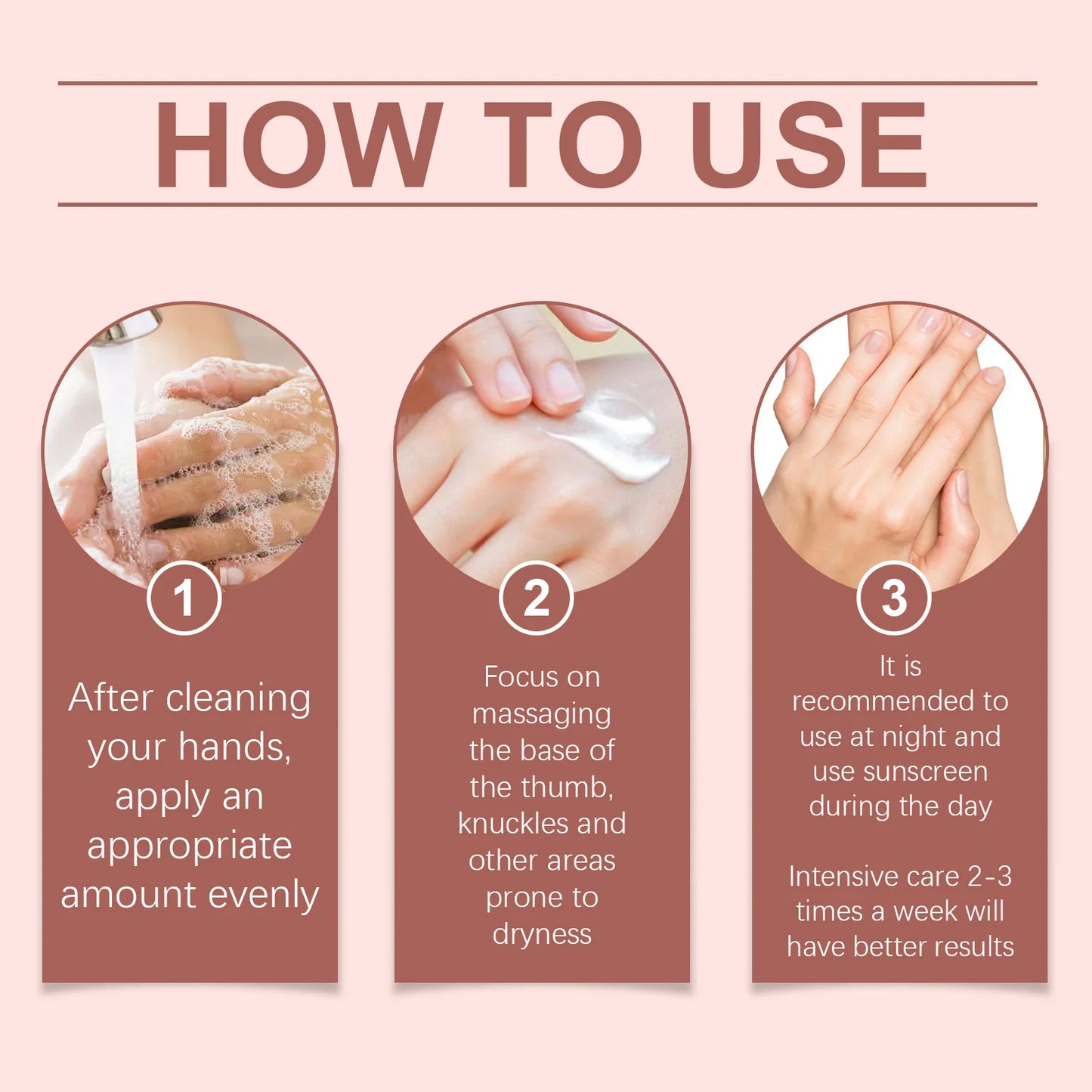 HOW TO USE

1

After cleaning your hands, apply an appropriate amount evenly

2

Focus on massaging the base of the thumb, knuckles and other areas prone to dryness

3

It is recommended to use at night and use sunscreen during the day

Intensive care 2-3 times a week will have better results