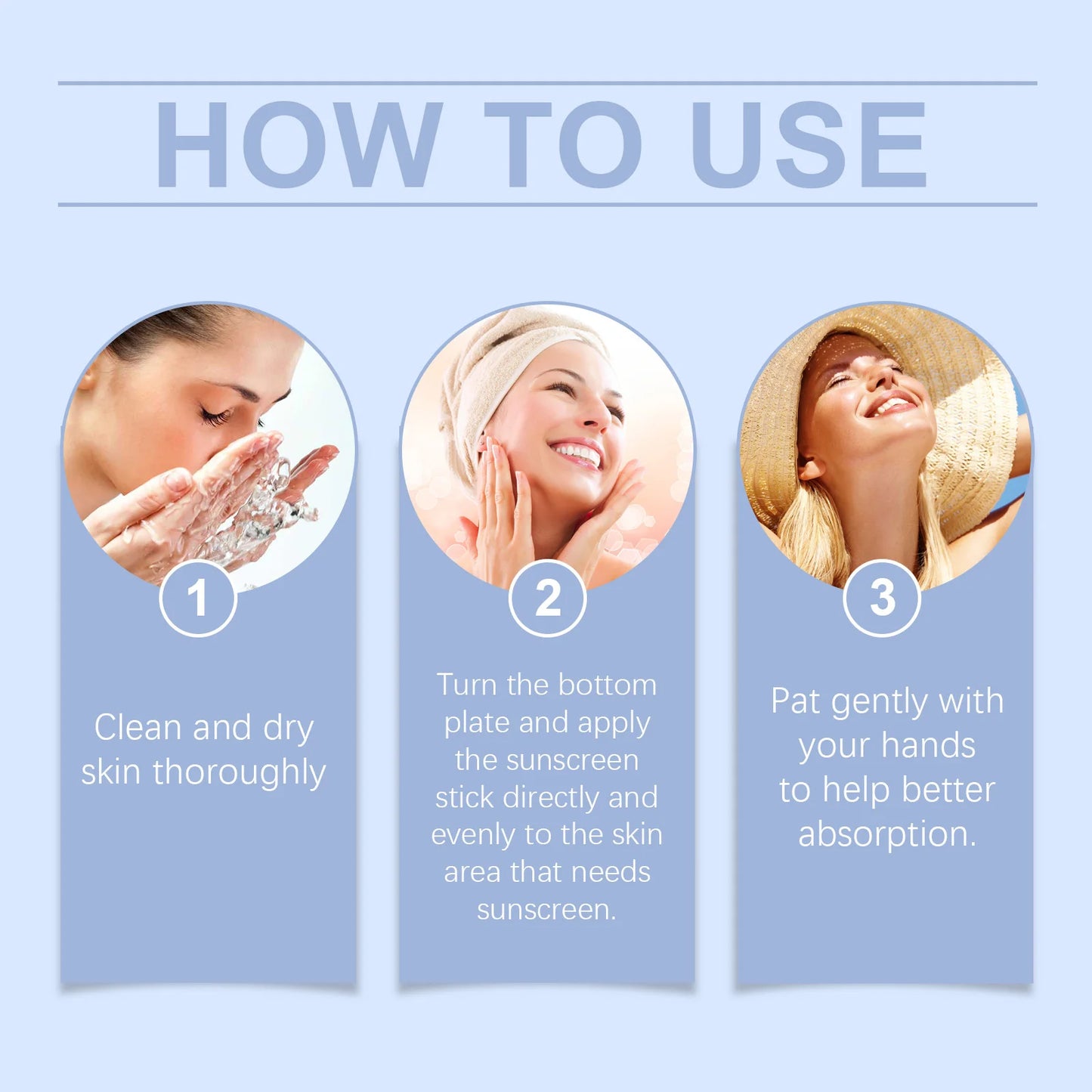 HOW TO USE

1

Clean and dry skin thoroughly

2

Turn the bottom plate and apply the sunscreen stick directly and evenly to the skin area that needs sunscreen.

3

Pat gently with your hands to help better absorption.